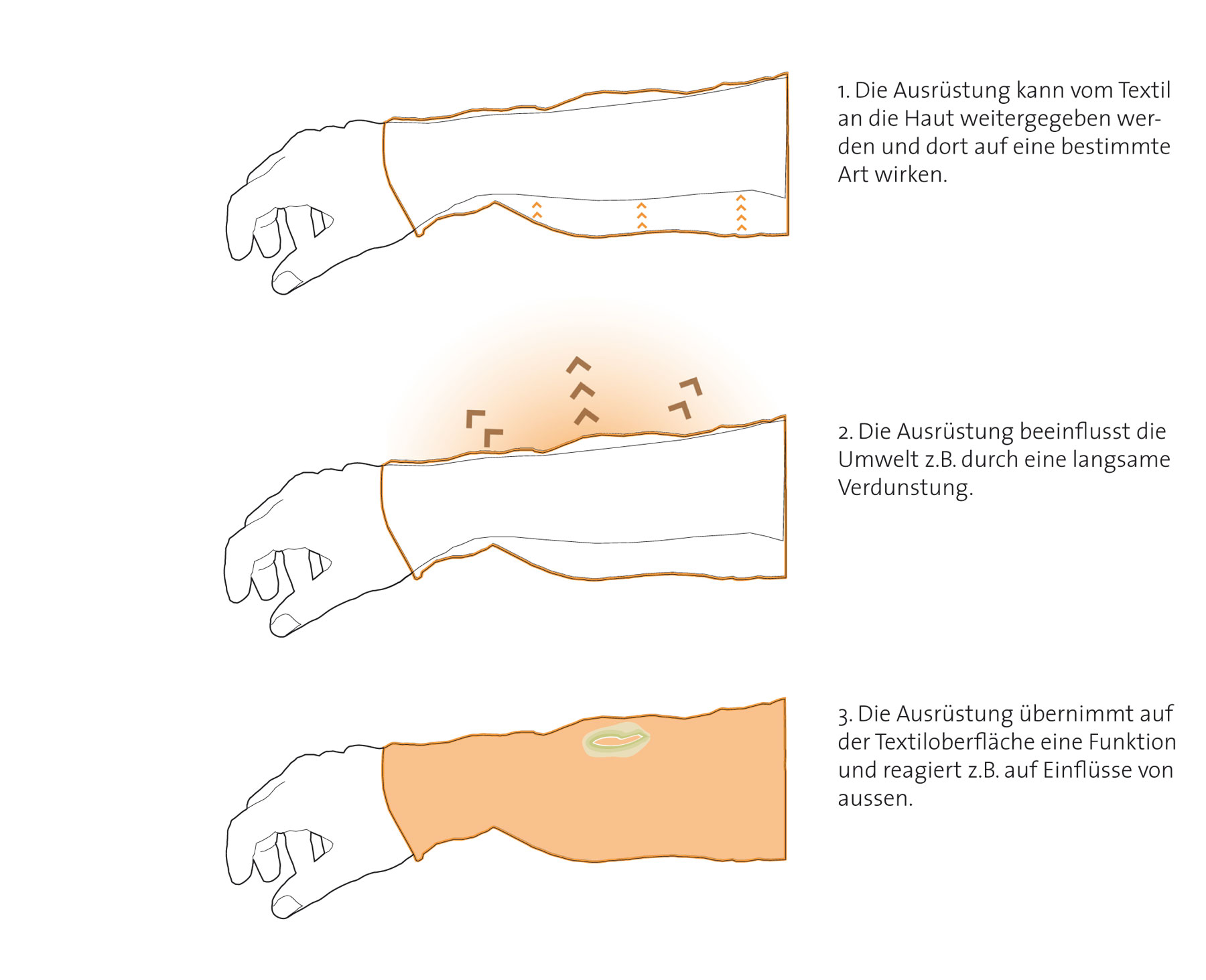 1. Die Ausrüstung kann vom Textil an die Haut weitergegeben werden und dort auf eine bestimmte Art wirken.

2. Die Ausrüstung beeinflusst die Umwelt z.B. durch eine langsame Verdunstung.

3. Die Ausrüstung übernimmt auf der Textiloberfläche eine Funktion und reagiert z.B. auf Einflüsse von aussen.