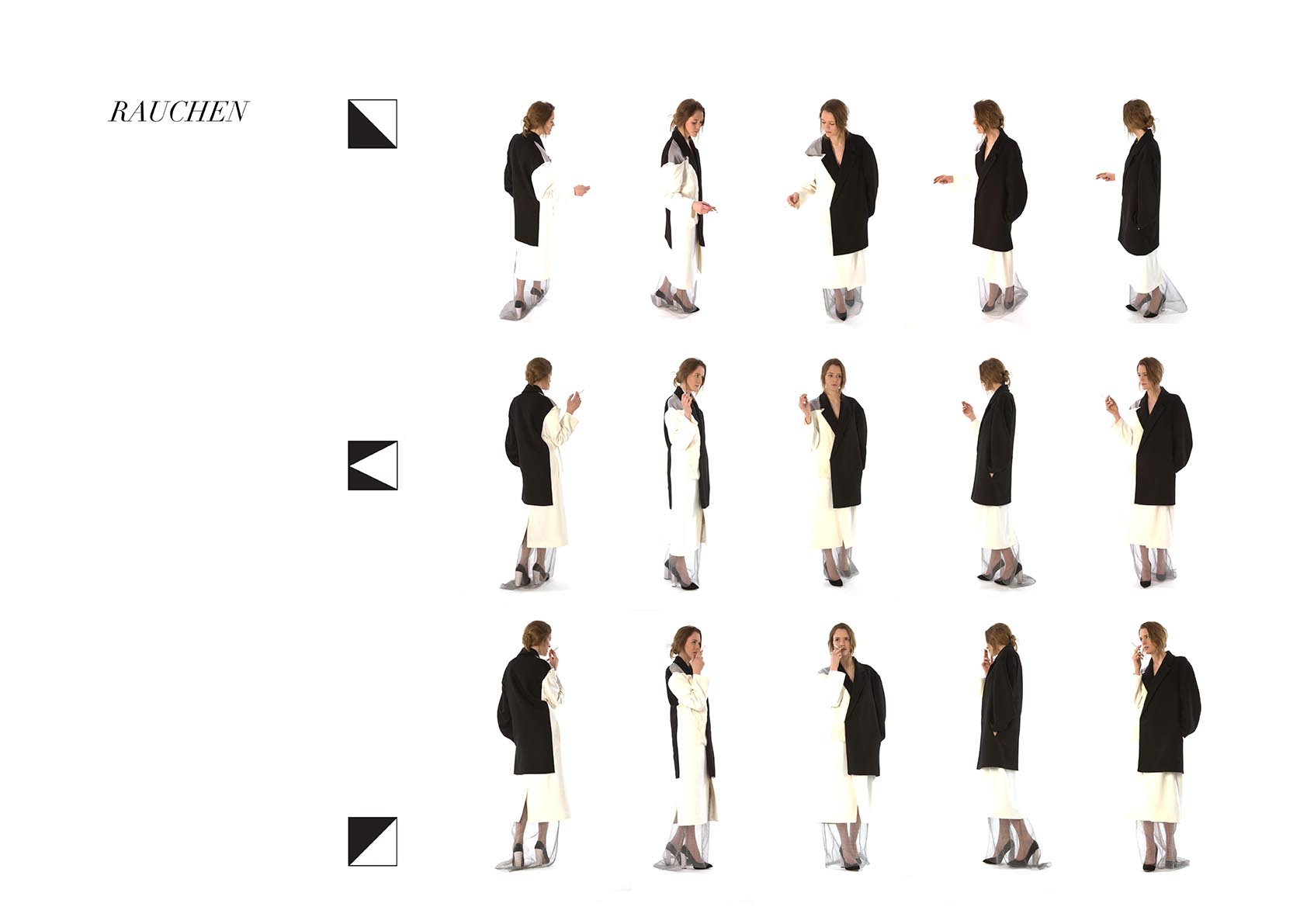 RAUCHEN