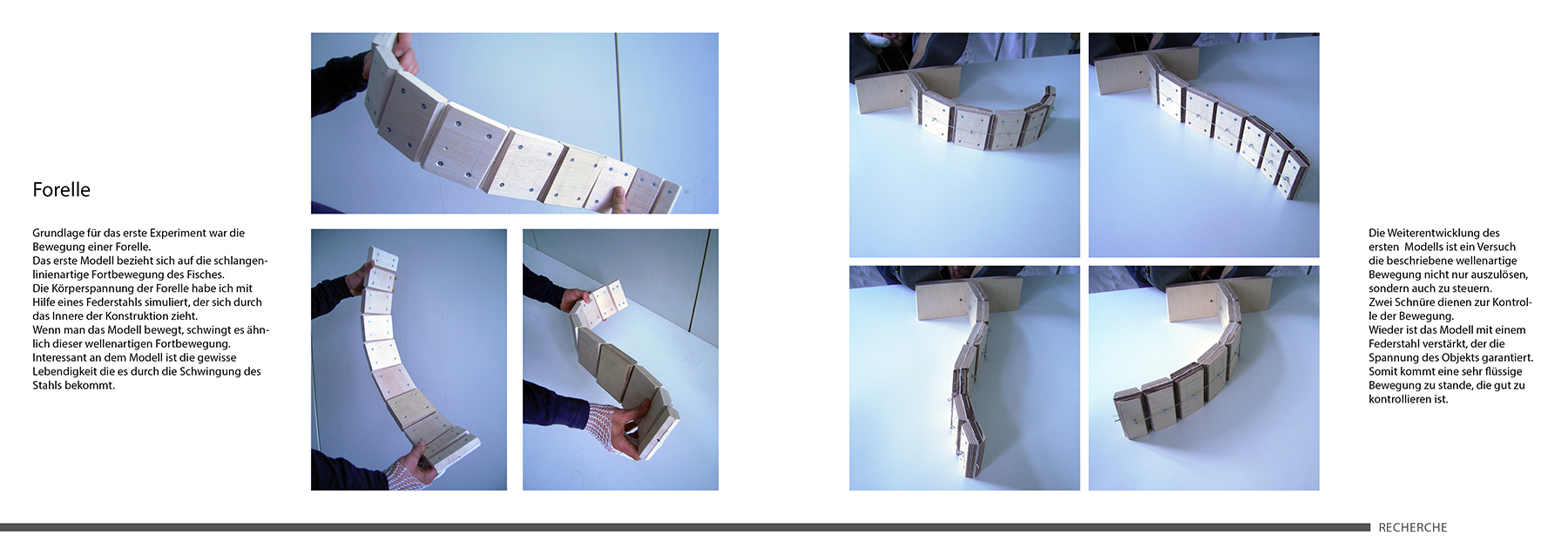 Forelle

Grundlage für das erste Experiment war die Bewegung einer Forelle.
Das erste Modell bezieht sich auf die schlangenlinienartige Fortbewegung des Fisches.
Die Körperspannung der Forelle habe ich mit Hilfe eines Federstahls simuliert, der sich durch das Innere der Konstruktion zieht.
Wenn man das Modell bewegt, schwingt es ähnlich dieser wellenartigen Fortbewegung.
Interessant an dem Modell ist die gewisse Lebendigkeit die es durch die Schwingung des Stahls bekommt.

Die Weiterentwicklung des ersten Modells ist ein Versuch die beschriebene wellenartige Bewegung nicht nur auszulösen, sondern auch zu steuern.
Zwei Schnüre dienen zur Kontrolle der Bewegung.
Wieder ist das Modell mit einem Federstahl verstärkt, der die Spannung des Objekts garantiert.
Somit kommt eine sehr flüssige Bewegung zu stande, die gut zu kontrollieren ist.

RECHERCHE