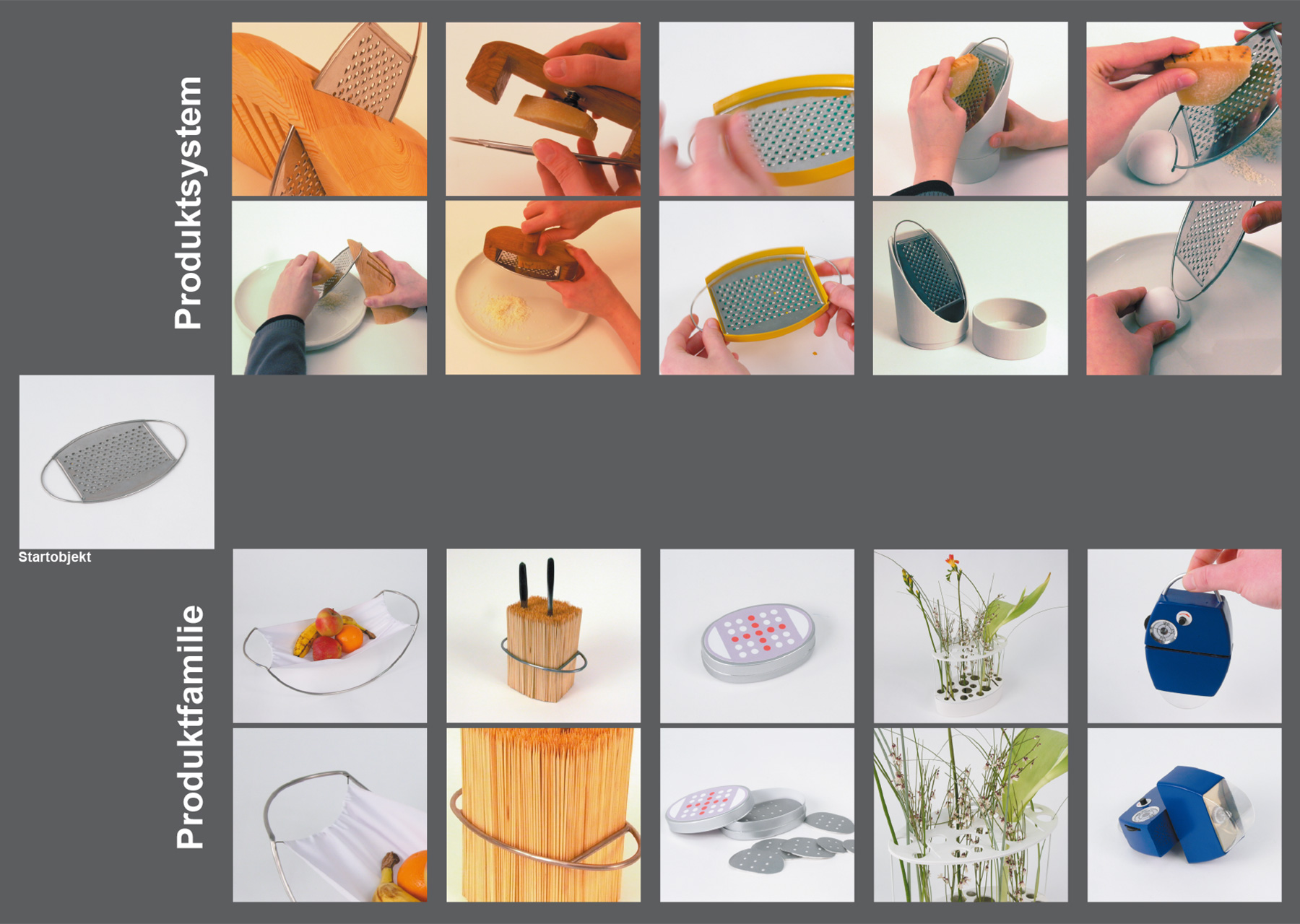 Produktsystem

Startobjekt

Produktfamilie