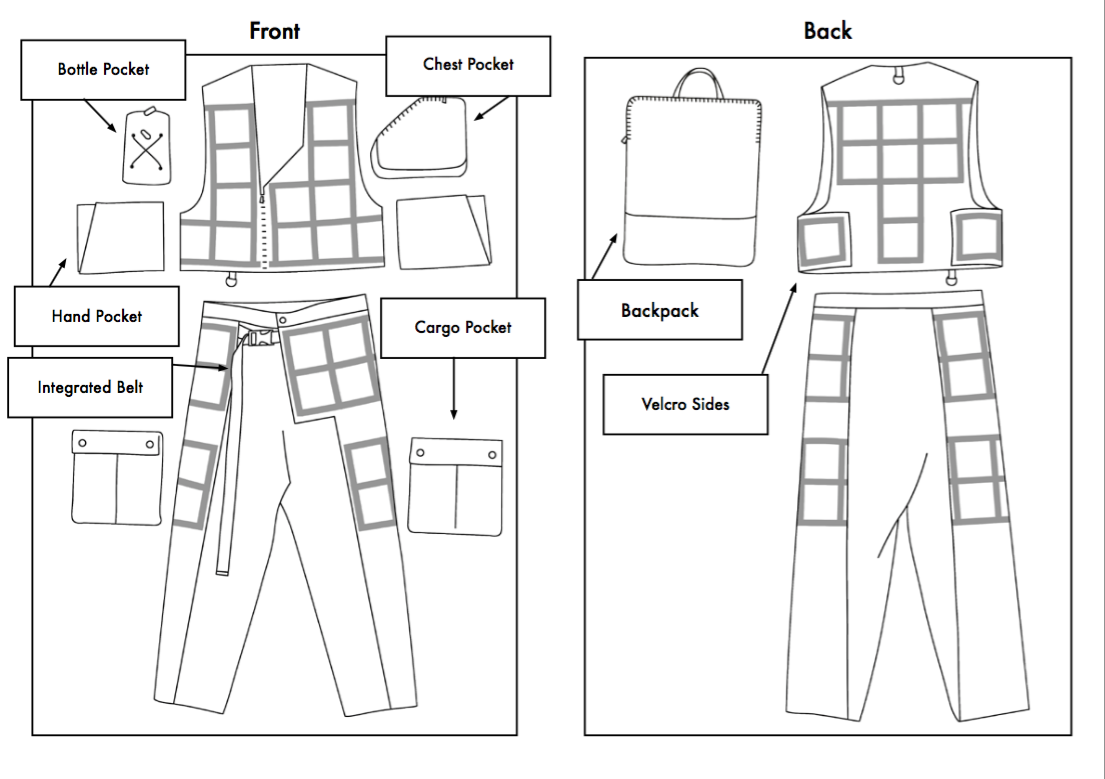 Front

Bottle Pocket

Chest Pocket

Hand Pocket

Integrated Belt

Cargo Pocket

Back

Backpack

Velcro Sides