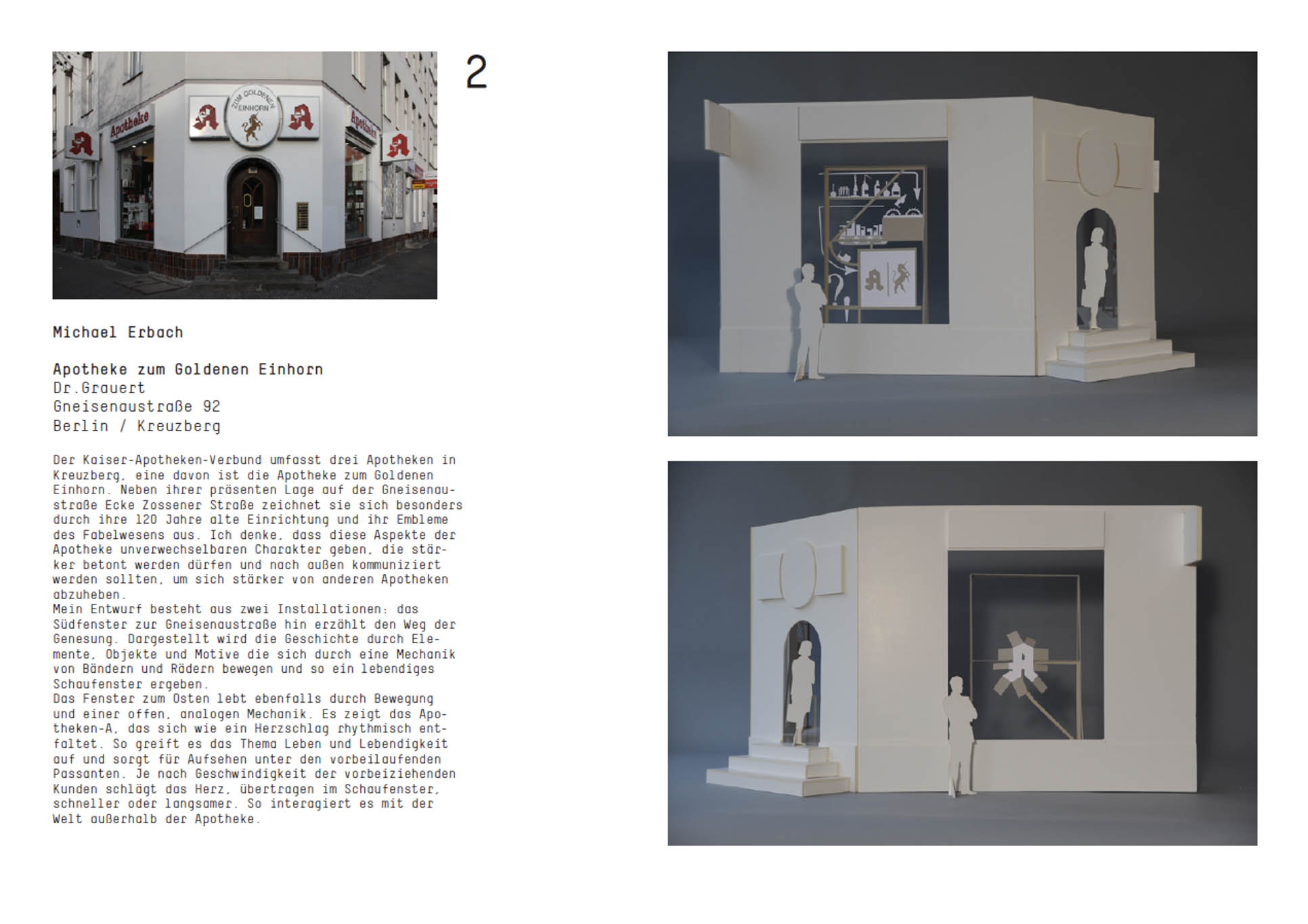 Apotheke

ZUM GOLDENEN EINHORN

Apotheke

2

Michael Erbach

Apotheke zum Goldenen Einhorn
Dr.Grauert
Gneisenaustraße 92
Berlin / Kreuzberg

Der Kaiser-Apotheken-Verbund umfasst drei Apotheken in Kreuzberg, eine davon ist die Apotheke zum Goldenen Einhorn. Neben ihrer präsenten Lage auf der Gneisenaustraße Ecke Zossener Straße zeichnet sie sich besonders durch ihre 120 Jahre alte Einrichtung und ihr Embleme des Fabelwesens aus. Ich denke, dass diese Aspekte der Apotheke unverwechselbaren Charakter geben, die stärker betont werden dürfen und nach außen kommuniziert werden sollten, um sich stärker von anderen Apotheken abzuheben.
Mein Entwurf besteht aus zwei Installationen: das Südfenster zur Gneisenaustraße hin erzählt den Weg der Genesung. Dargestellt wird die Geschichte durch Elemente, Objekte und Motive die sich durch eine Mechanik von Bändern und Rädern bewegen und so ein lebendiges Schaufenster ergeben.
Das Fenster zum Osten lebt ebenfalls durch Bewegung und einer offen, analogen Mechanik. Es zeigt das Apotheken-A, das sich wie ein Herzschlag rhythmisch entfaltet. So greift es das Thema Leben und Lebendigkeit auf und sorgt für Aufsehen unter den vorbeilaufenden Passanten. Je nach Geschwindigkeit der vorbeiziehenden Kunden schlägt das Herz, übertragen im Schaufenster, schneller oder langsamer. So interagiert es mit der Welt außerhalb der Apotheke.