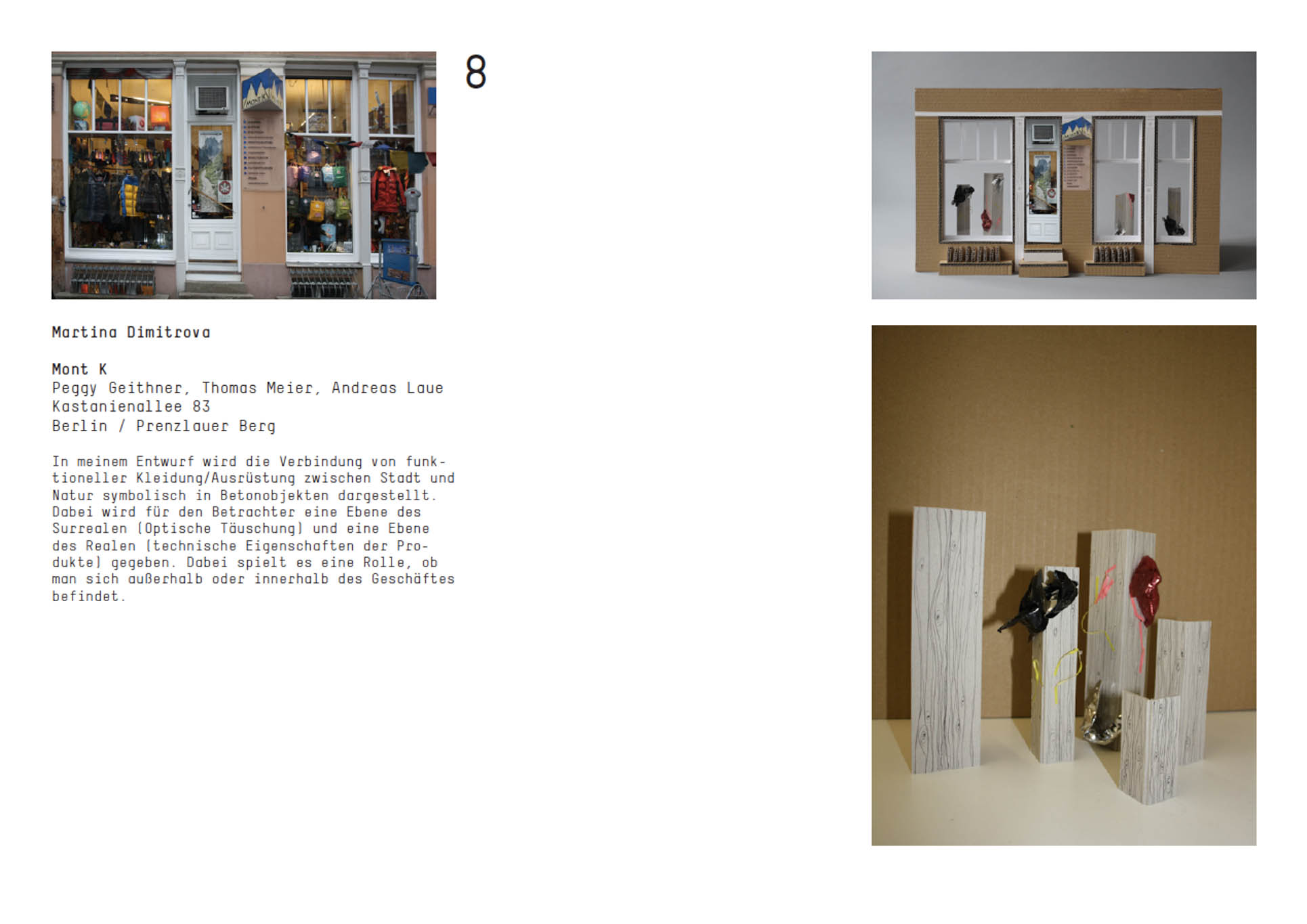 8

Martina Dimitrova

Mont K
Peggy Geithner, Thomas Meier, Andreas Laue
Kastanienallee 83
Berlin / Prenzlauer Berg

In meinem Entwurf wird die Verbindung von funktioneller Kleidung/Ausrüstung zwischen Stadt und Natur symbolisch in Betonobjekten dargestellt. Dabei wird für den Betrachter eine Ebene des Surrealen (Optische Täuschung) und eine Ebene des Realen (technische Eigenschaften der Produkte) gegeben. Dabei spielt es eine Rolle, ob man sich außerhalb oder innerhalb des Geschäftes befindet.