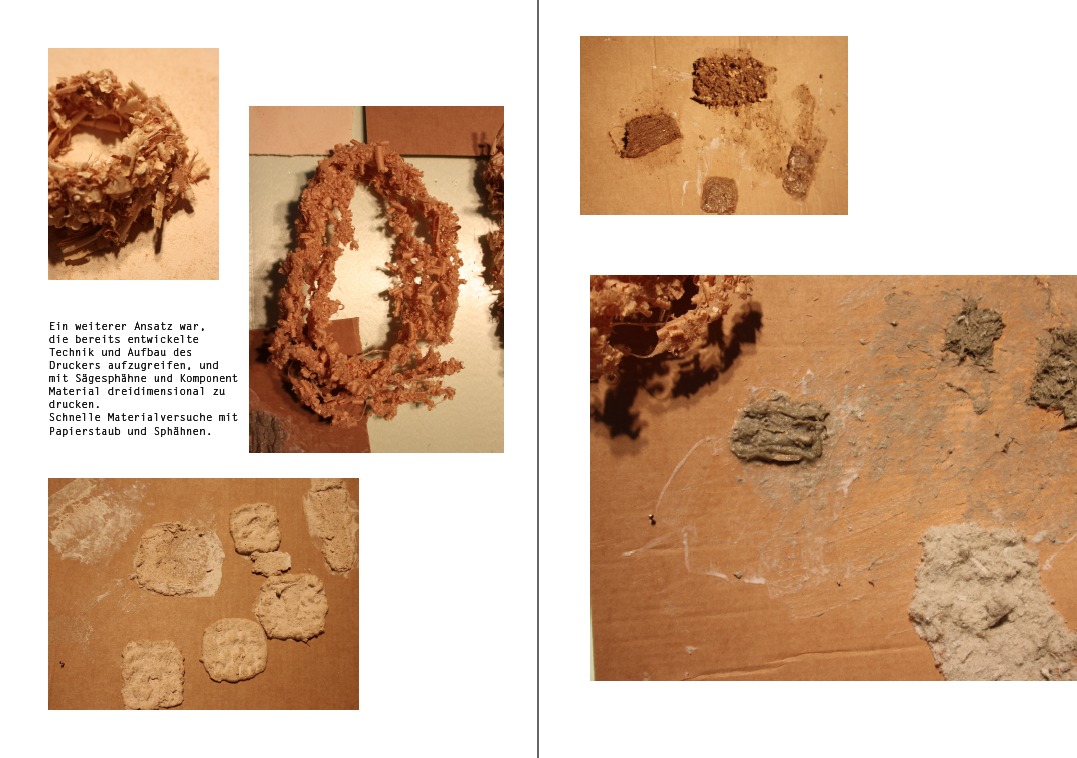 Ein weiterer Ansatz war, die bereits entwickelte Technik und Aufbau des Druckers aufzugreifen, und mit Sägesphähne und Komponent Material dreidimensional zu drucken.
Schnelle Materialversuche mit Papierstaub und Sphähnen.