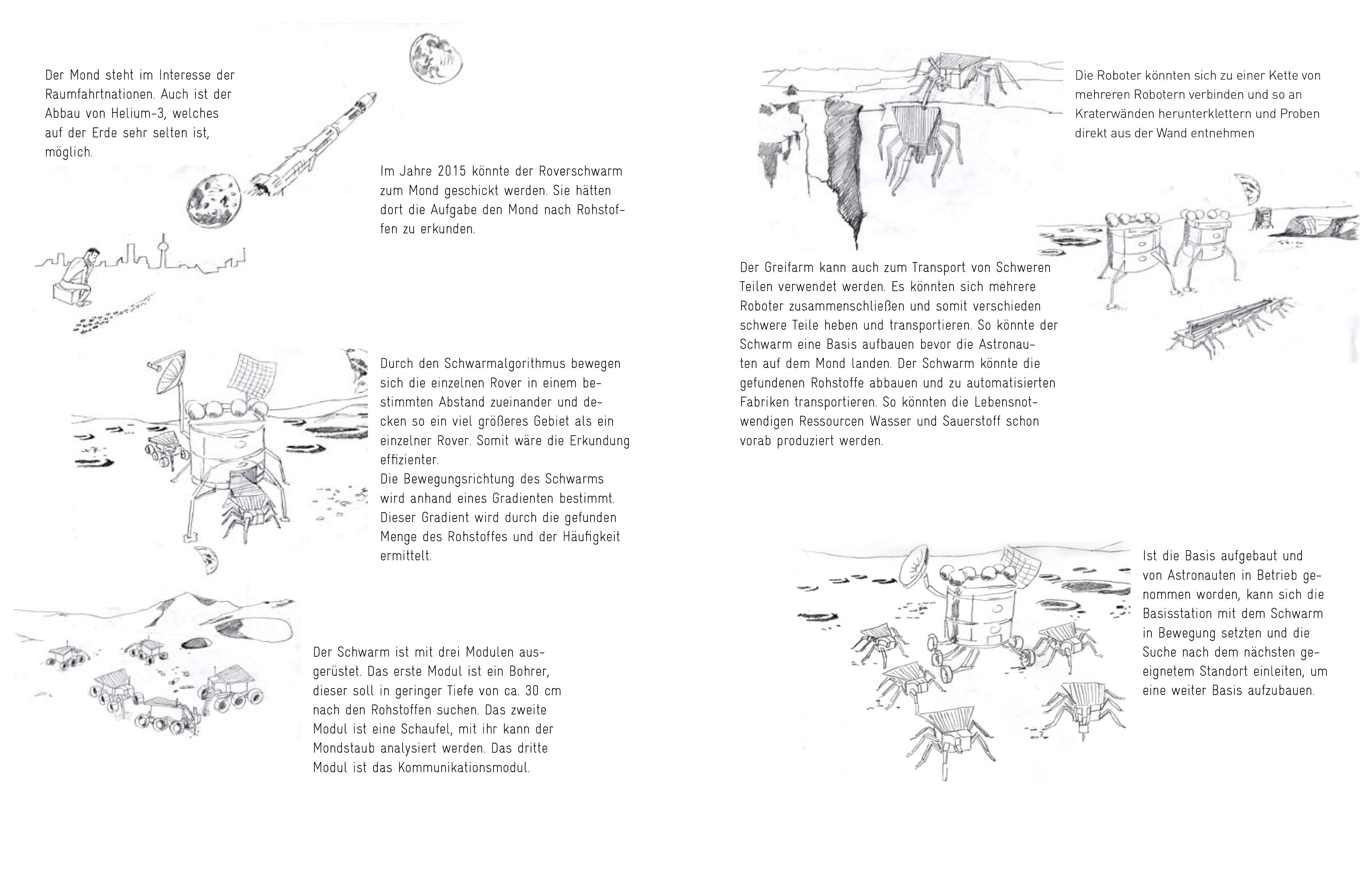 Der Mond steht im Interesse der Raumfahrtnationen. Auch ist der Abbau von Helium-3, welches auf der Erde sehr selten ist, möglich.

Im Jahre 2015 könnte der Roverschwarm zum Mond geschickt werden. Sie hätten dort die Aufgabe den Mond nach Rohstoffen zu erkunden.

Durch den Schwarmalgorithmus bewegen sich die einzelnen Rover in einem bestimmten Abstand zueinander und decken so ein viel größeres Gebiet als ein einzelner Rover. Somit wäre die Erkundung effizienter.
Die Bewegungsrichtung des Schwarms wird anhand eines Gradienten bestimmt. Dieser Gradient wird durch die gefunden Menge des Rohstoffes und der Häufigkeit ermittelt.

Der Schwarm ist mit drei Modulen ausgerüstet. Das erste Modul ist ein Bohrer, dieser soll in geringer Tiefe von ca. 30 cm nach den Rohstoffen suchen. Das zweite Modul ist eine Schaufel, mit ihr kann der Mondstaub analysiert werden. Das dritte Modul ist das Kommunikationsmodul.

Die Roboter könnten sich zu einer Kette von mehreren Robotern verbinden und so an Kraterwänden herunterklettern und Proben direkt aus der Wand entnehmen

Der Greifarm kann auch zum Transport von Schweren Teilen verwendet werden. Es könnten sich mehrere Roboter zusammenschließen und somit verschieden schwere Teile heben und transportieren. So könnte der Schwarm eine Basis aufbauen bevor die Astronauten auf dem Mond landen. Der Schwarm könnte die gefundenen Rohstoffe abbauen und zu automatisierten Fabriken transportieren. So könnten die Lebensnotwendigen Ressourcen Wasser und Sauerstoff schon vorab produziert werden.

Ist die Basis aufgebaut und von Astronauten in Betrieb genommen worden, kann sich die Basisstation mit dem Schwarm in Bewegung setzten und die Suche nach dem nächsten geeignetem Standort einleiten, um eine weiter Basis aufzubauen.