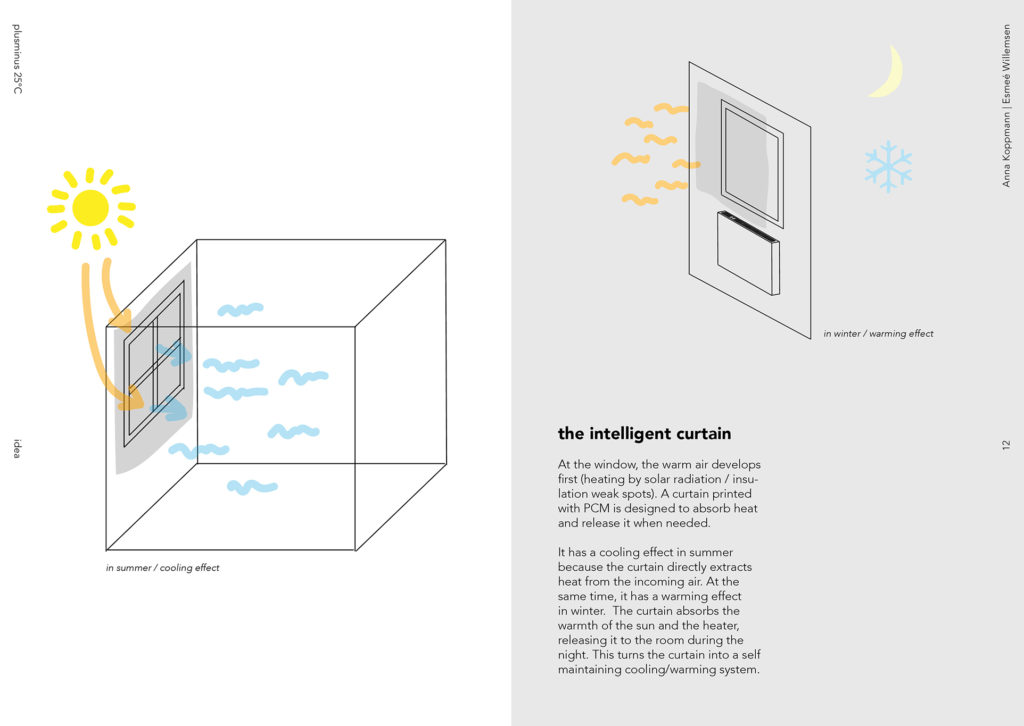 plusminus 25°C

idea

in summer / cooling effect

in winter / warming effect

Anna Koppmann | Esmeé Willemsen

12

the intelligent curtain

At the window, the warm air develops first (heating by solar radiation / insulation weak spots). A curtain printed with PCM is designed to absorb heat and release it when needed.

It has a cooling effect in summer because the curtain directly extracts heat from the incoming air. At the same time, it has a warming effect in winter. The curtain absorbs the warmth of the sun and the heater, releasing it to the room during the night. This turns the curtain into a self maintaining cooling/warming system.