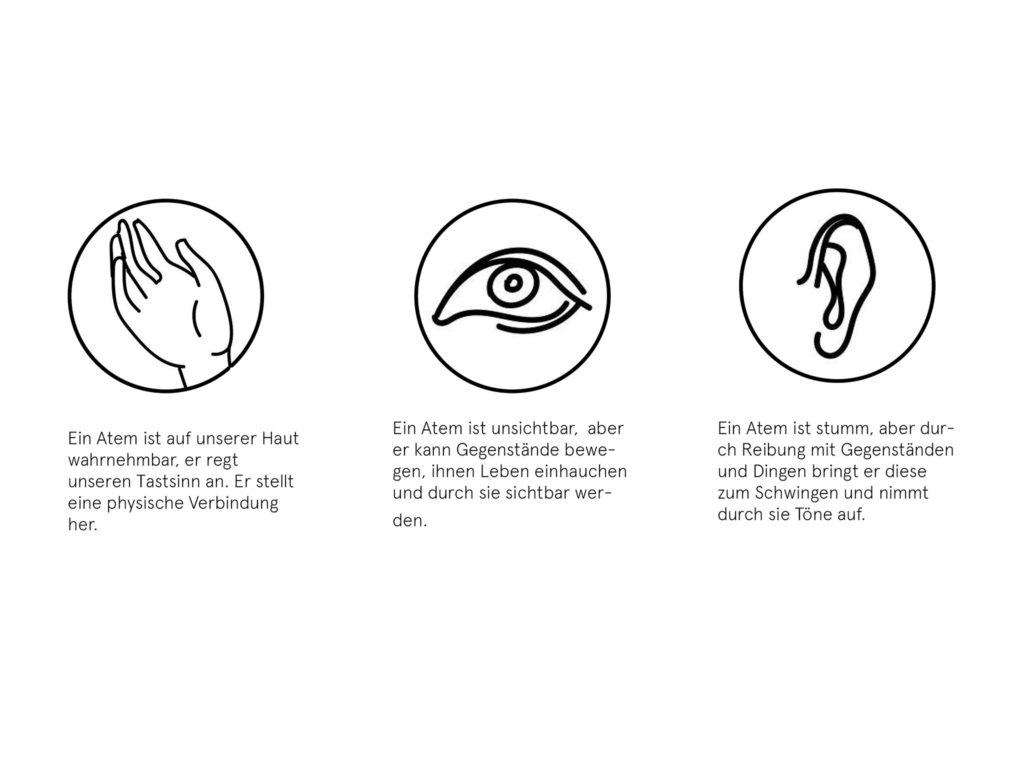 Ein Atem ist auf unserer Haut wahrnehmbar, er regt unseren Tastsinn an. Er stellt eine physische Verbindung her.

Ein Atem ist unsichtbar, aber er kann Gegenstände bewegen, ihnen Leben einhauchen und durch sie sichtbar werden.

Ein Atem ist stumm, aber durch Reibung mit Gegenständen und Dingen bringt er diese zum Schwingen und nimmt durch sie Töne auf.