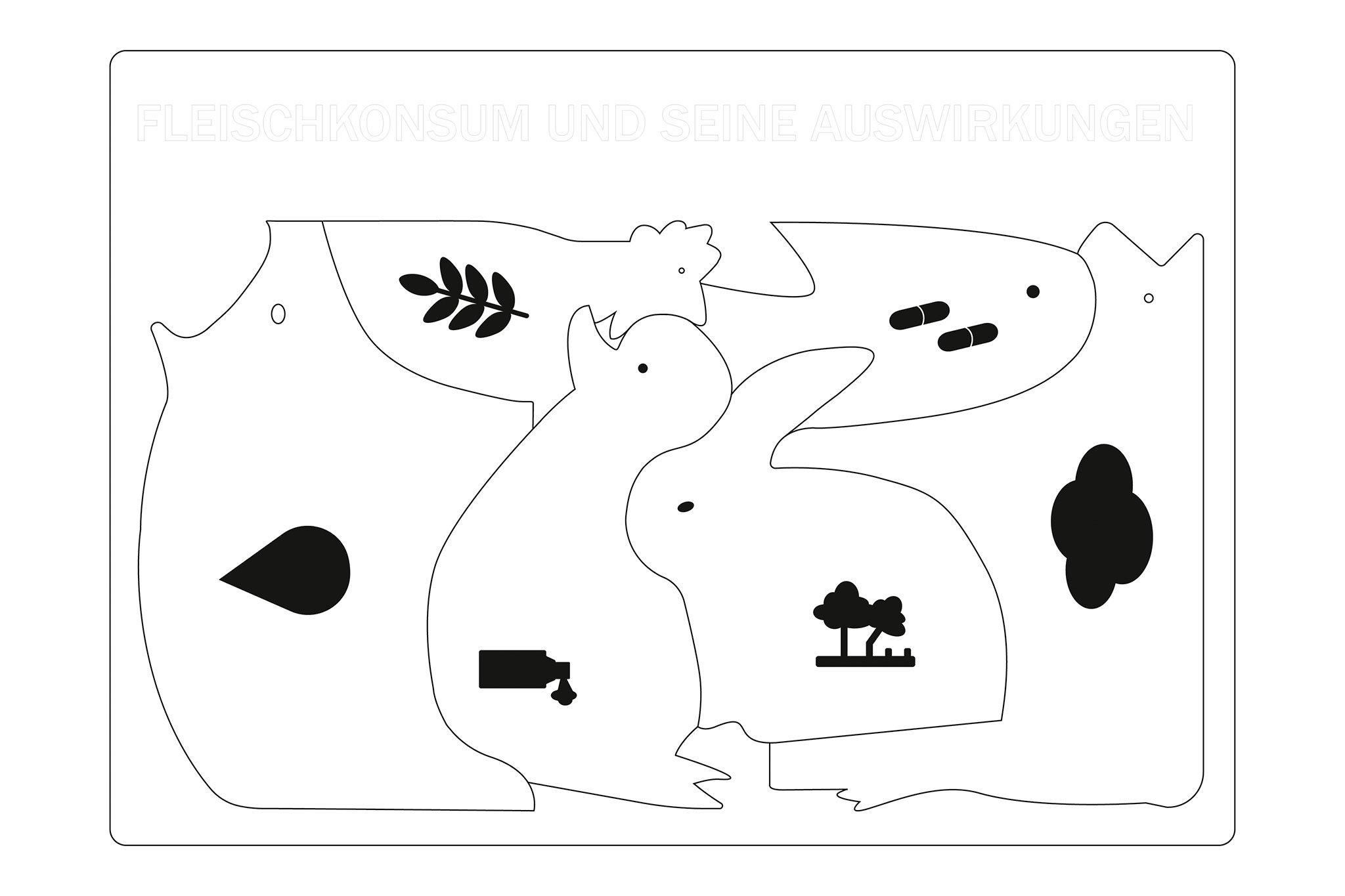 FLEISCHKONSUM UND SEINE AUSWIRKUNGEN