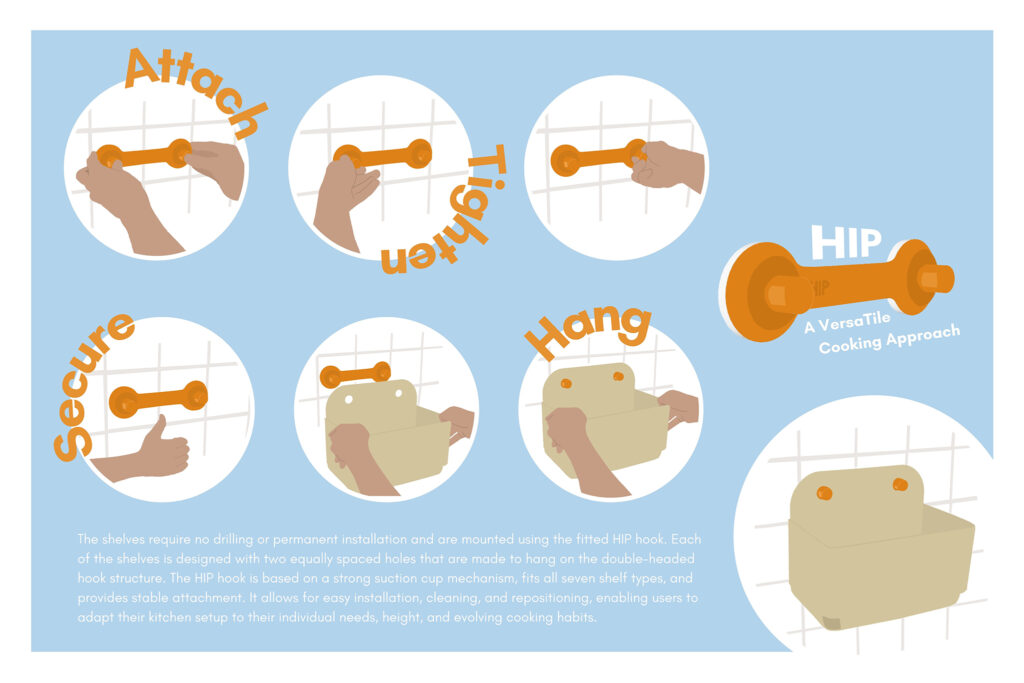 Attach

Tighten

Secure

Hang

HIP

HIP

A VersaTile Cooking Approach

The shelves require no drilling or permanent installation and are mounted using the fitted HIP hook. Each of the shelves is designed with two equally spaced holes that are made to hang on the double-headed hook structure. The HIP hook is based on a strong suction cup mechanism, fits all seven shelf types, and provides stable attachment. It allows for easy installation, cleaning, and repositioning, enabling users to adapt their kitchen setup to their individual needs, height, and evolving cooking habits.